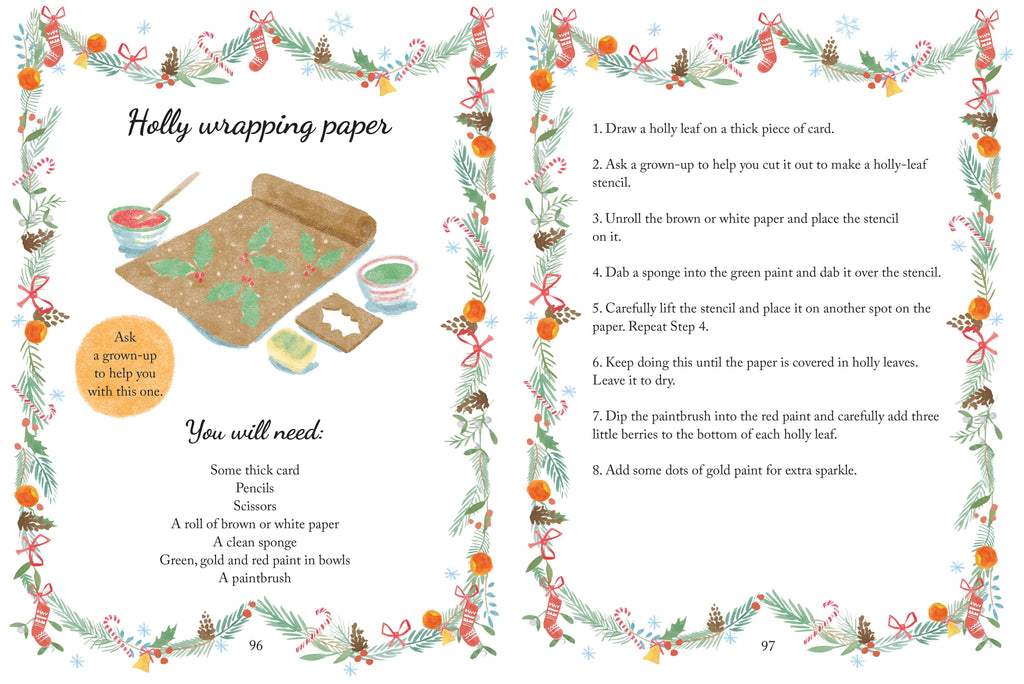 Holly wrapping paper

Ask a grown-up to help you with this one.

You will need:

Some thick card
Pencils
Scissors
A roll of brown or white paper
A clean sponge
Green, gold and red paint in bowls
A paintbrush

96

1. Draw a holly leaf on a thick piece of card.

2. Ask a grown-up to help you cut it out to make a holly-leaf stencil.

3. Unroll the brown or white paper and place the stencil on it.

4. Dab a sponge into the green paint and dab it over the stencil.

5. Carefully lift the stencil and place it on another spot on the paper. Repeat Step 4.

6. Keep doing this until the paper is covered in holly leaves. Leave it to dry.

7. Dip the paintbrush into the red paint and carefully add three little berries to the bottom of each holly leaf.

8. Add some dots of gold paint for extra sparkle.

97